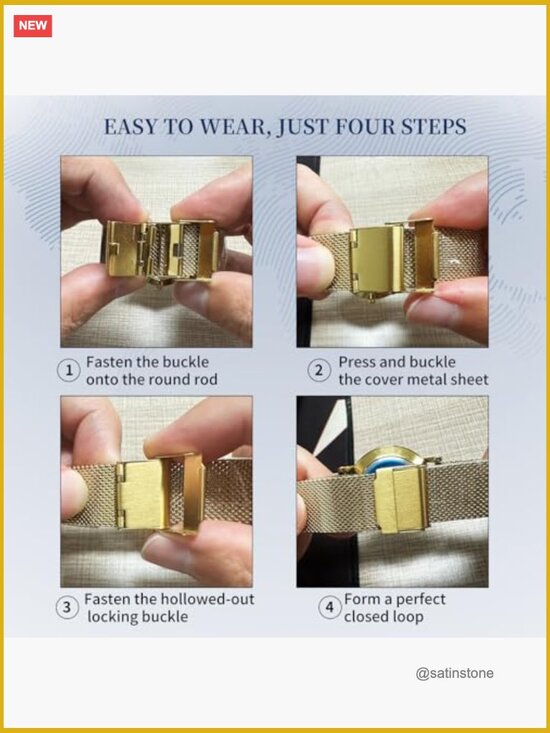 NEW

EASY TO WEAR, JUST FOUR STEPS

1 Fasten the buckle onto the round rod

2 Press and buckle the cover metal sheet

3 Fasten the hollowed-out locking buckle

4 Form a perfect closed loop

@satinstone